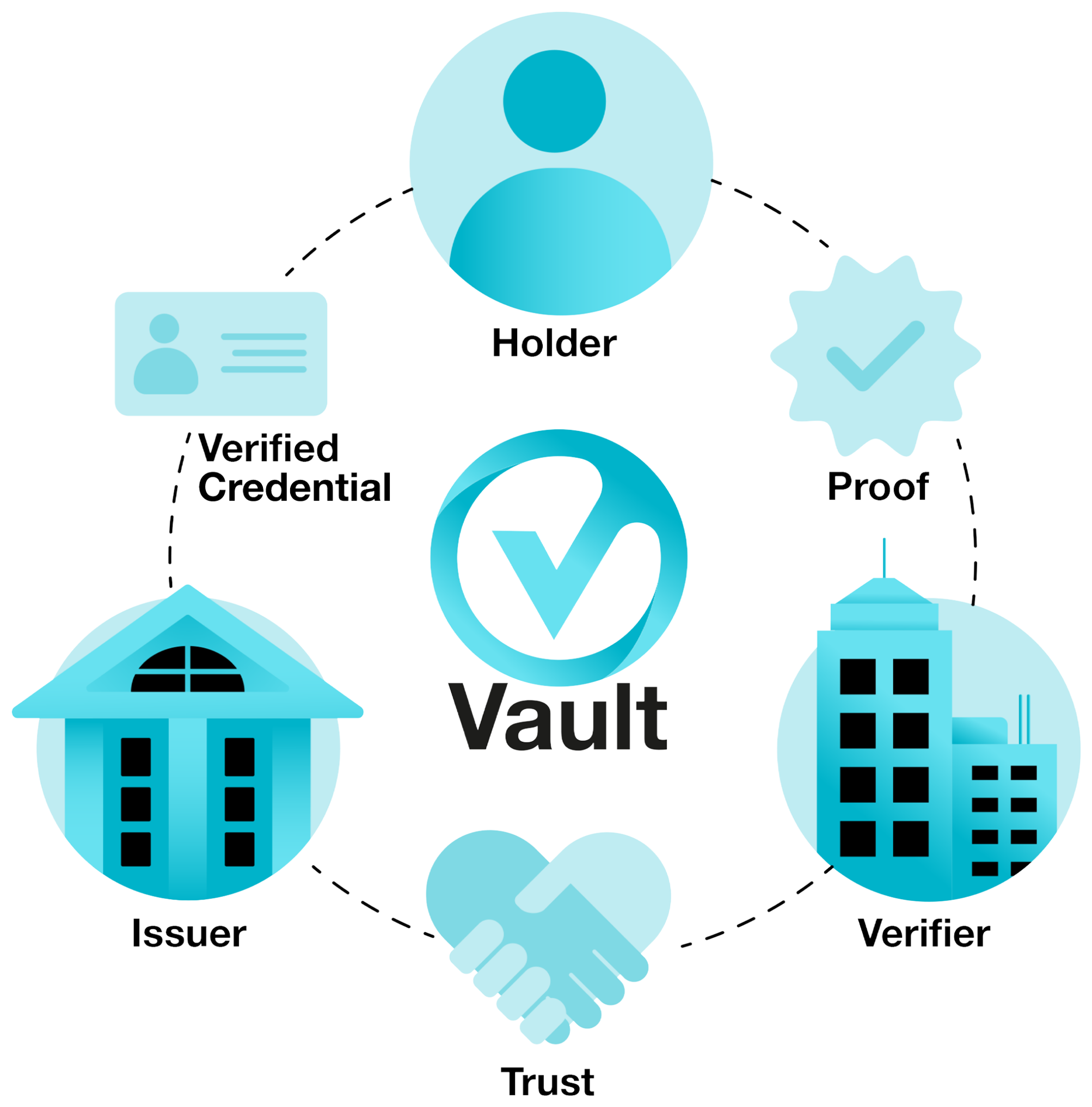 Holder

Verified Credential

Proof

Vault

Issuer

Verifier

Trust